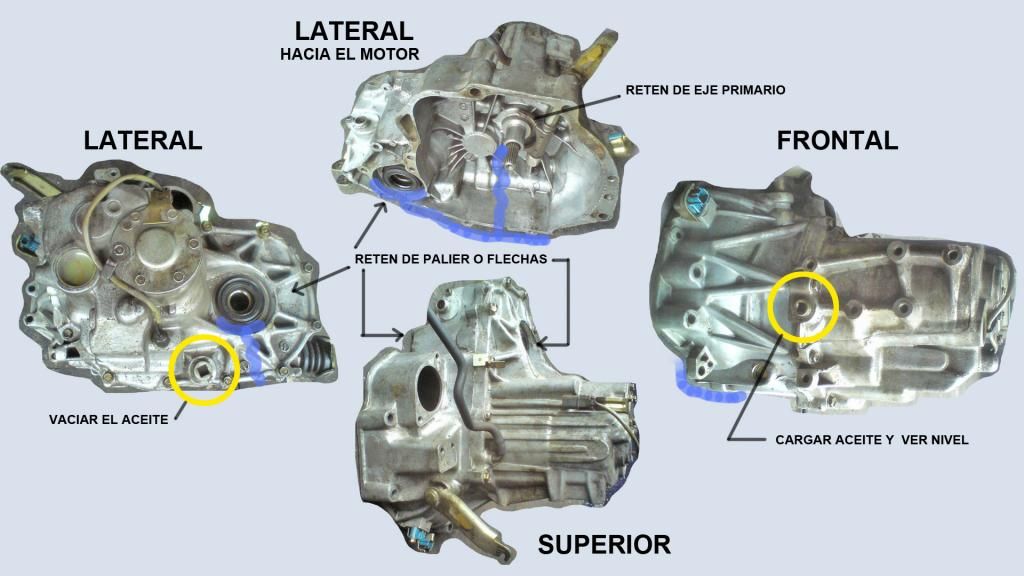 LATERAL
HACIA EL MOTOR

RETEN DE EJE PRIMARIO

LATERAL

FRONTAL

RETEN DE PALIER O FLECHAS

VACIAR EL ACEITE

CARGAR ACEITE Y VER NIVEL

SUPERIOR